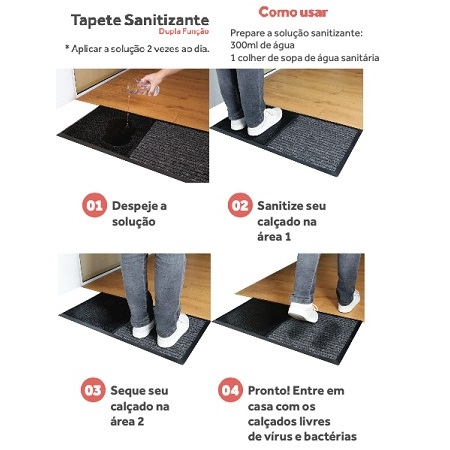 Tapete Sanitizante
Dupla Função
* Aplicar a solução 2 vezes ao dia.

Como usar
Prepare a solução sanitizante:
300ml de água
1 colher de sopa de água sanitária

01 Despeje a solução

02 Sanitize seu calçado na área 1

03 Seque seu calçado na área 2

04 Pronto! Entre em casa com os calçados livres de vírus e bactérias